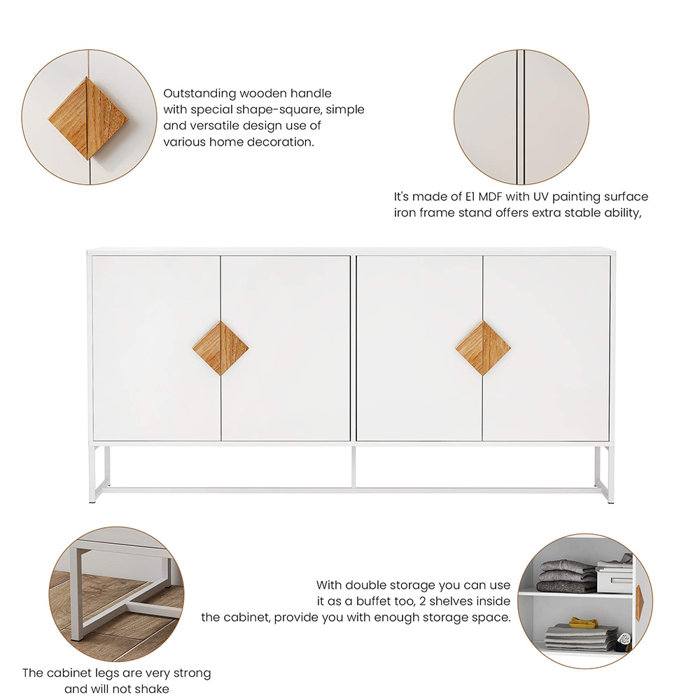 Outstanding wooden handle with special shape-square, simple and versatile design use of various home decoration.

It's made of E1 MDF with UV painting surface iron frame stand offers extra stable ability,

With double storage you can use it as a buffet too, 2 shelves inside the cabinet, provide you with enough storage space.

The cabinet legs are very strong and will not shake